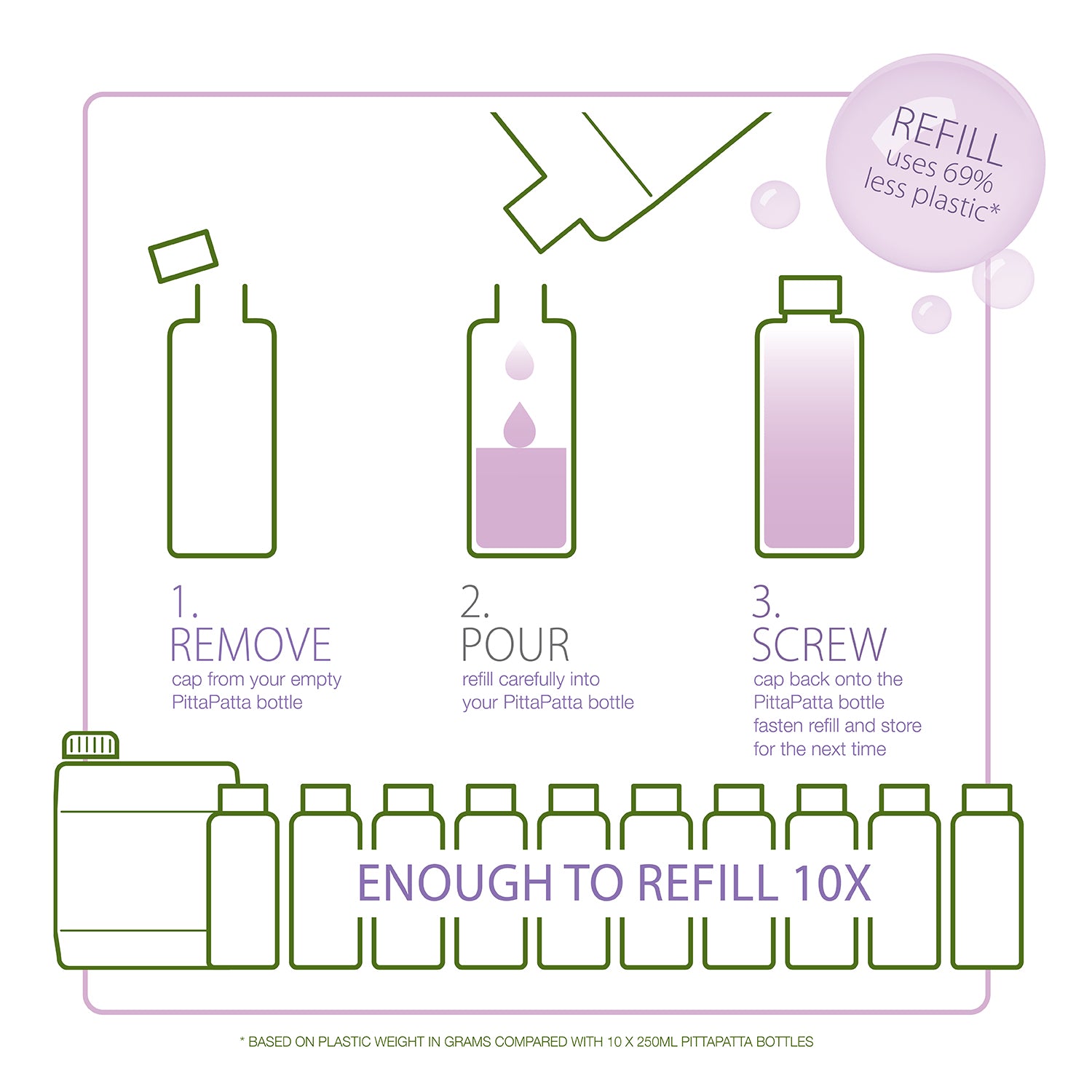 REFILL uses 69% less plastic*

1.
REMOVE
cap from your empty PittaPatta bottle

2.
POUR
refill carefully into your PittaPatta bottle

3.
SCREW
cap back onto the PittaPatta bottle fasten refill and store for the next time

ENOUGH TO REFILL 10X

* BASED ON PLASTIC WEIGHT IN GRAMS COMPARED WITH 10 X 250ML PITTAPATTA BOTTLES