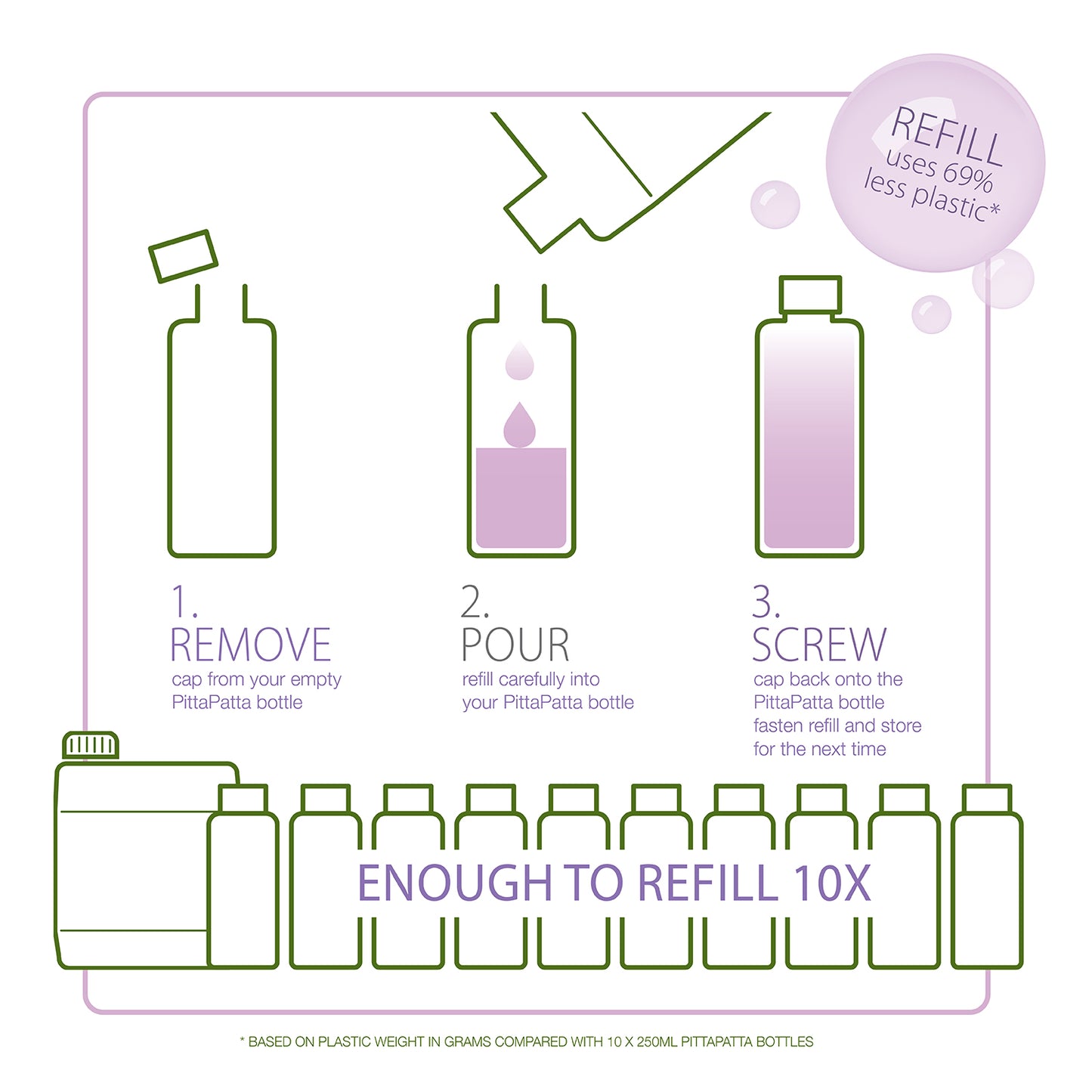 REFILL
uses 69%
less plastic*

1.
REMOVE
cap from your empty PittaPatta bottle

2.
POUR
refill carefully into your PittaPatta bottle

3.
SCREW
cap back onto the PittaPatta bottle fasten refill and store for the next time

ENOUGH TO REFILL 10X

* BASED ON PLASTIC WEIGHT IN GRAMS COMPARED WITH 10 X 250ML PITTAPATTA BOTTLES